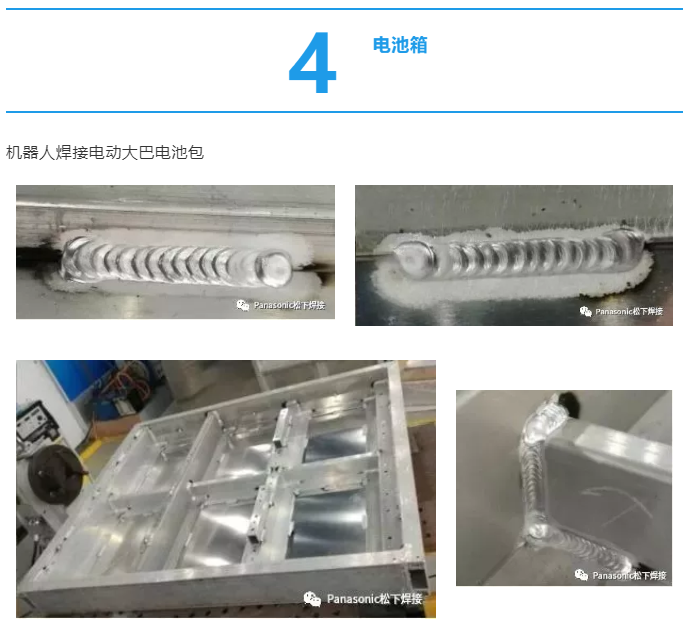 4 电池箱

机器人焊接电动大巴电池包

Panasonic松下焊接

Panasonic松下焊接

Panasonic松下焊接

Panasonic松下焊接